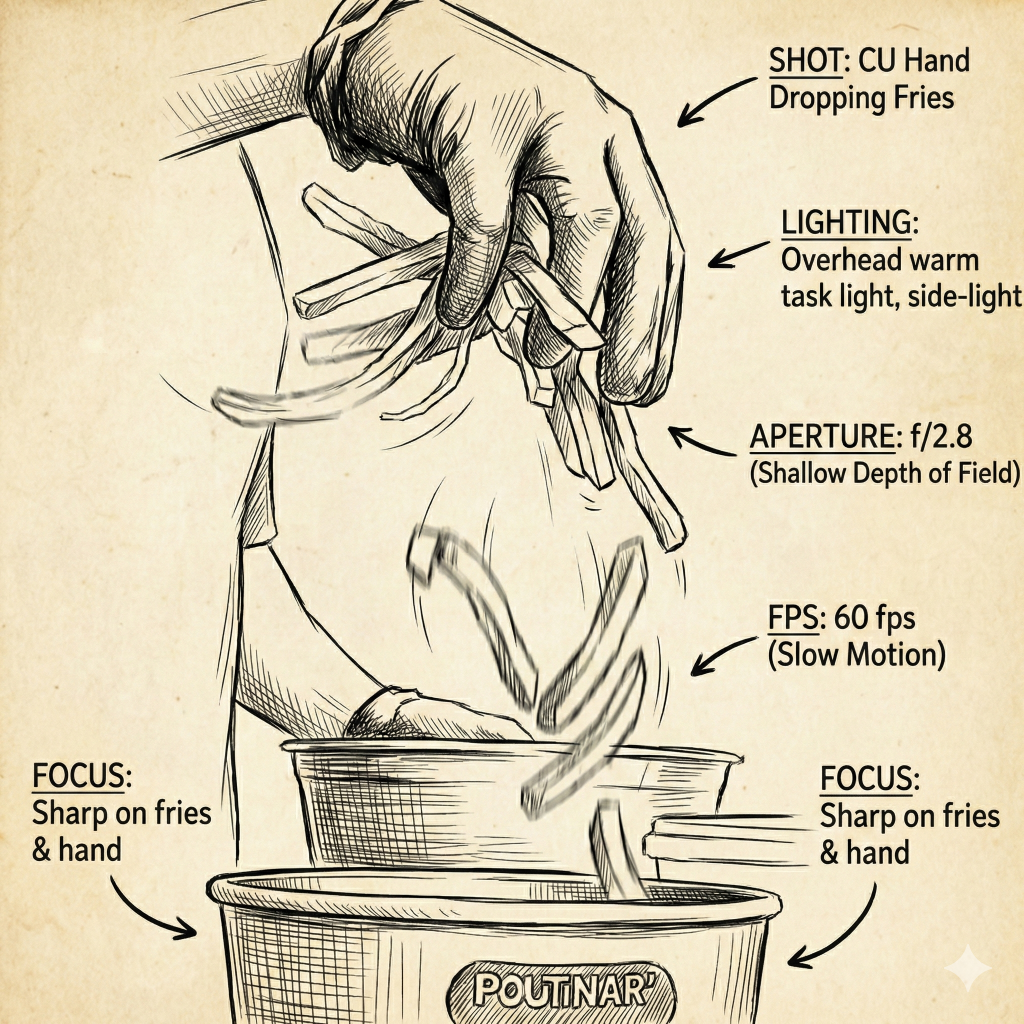 SHOT: CU Hand Dropping Fries

LIGHTING: Overhead warm task light, side-light

APERTURE: f/2.8 (Shallow Depth of Field)

FPS: 60 fps (Slow Motion)

FOCUS: Sharp on fries & hand

FOCUS: Sharp on fries & hand

POUTNAR'